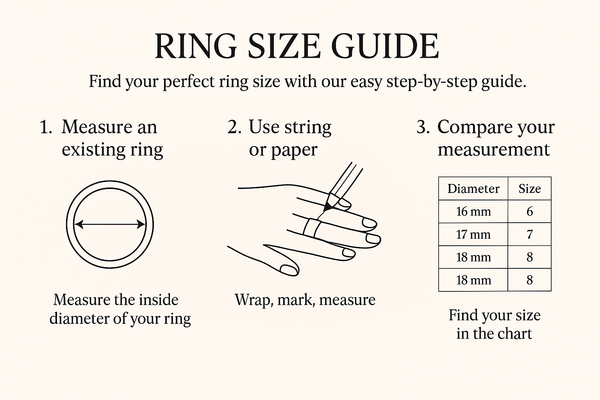 RING SIZE GUIDE

Find your perfect ring size with our easy step-by-step guide.

1. Measure an existing ring

Measure the inside diameter of your ring

2. Use string or paper

Wrap, mark, measure

3. Compare your measurement

| Diameter | Size |
|---|---|
| 16 mm | 6 |
| 17 mm | 7 |
| 18 mm | 8 |
| 18 mm | 8 |

Find your size in the chart